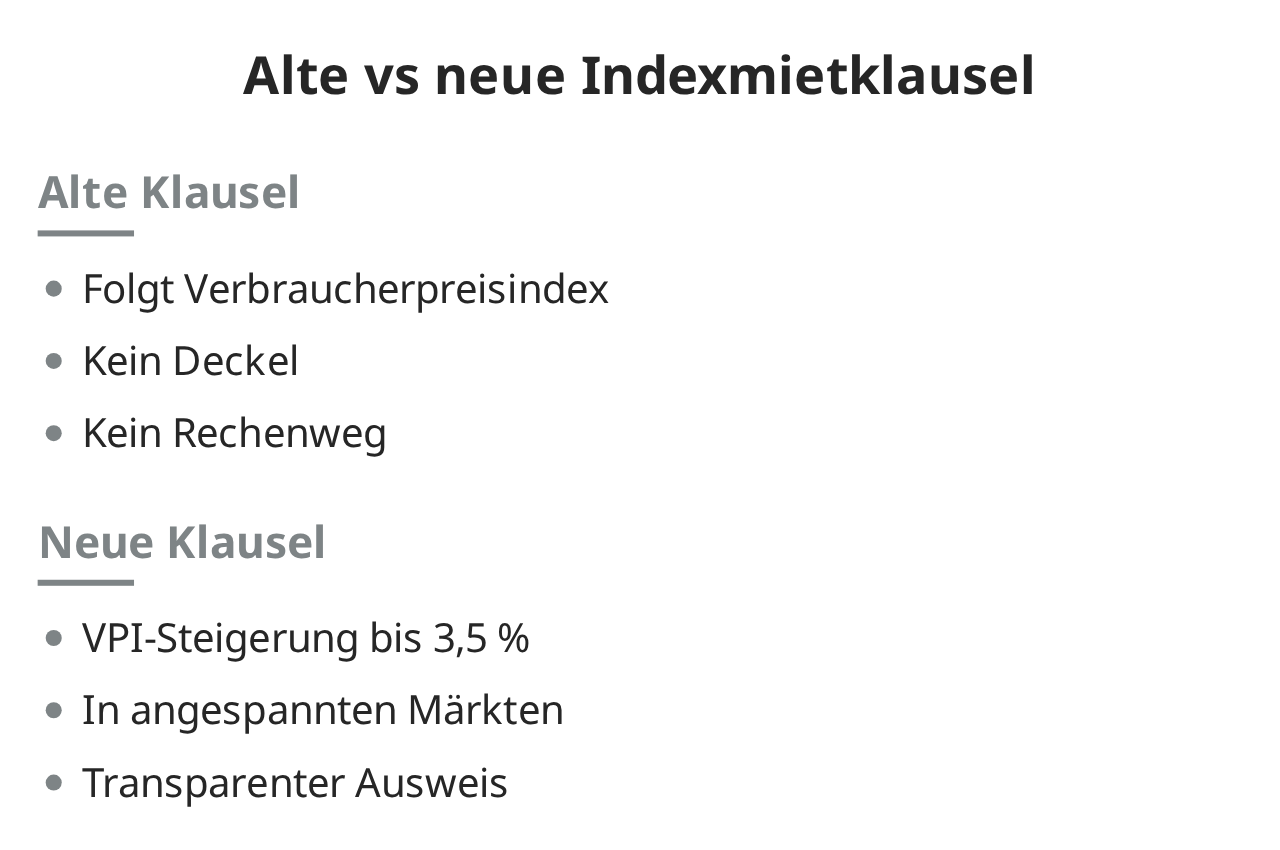 Alte vs neue Indexmietklausel

Alte Klausel

• Folgt Verbraucherpreisindex
• Kein Deckel
• Kein Rechenweg

Neue Klausel

• VPI-Steigerung bis 3,5 %
• In angespannten Märkten
• Transparenter Ausweis